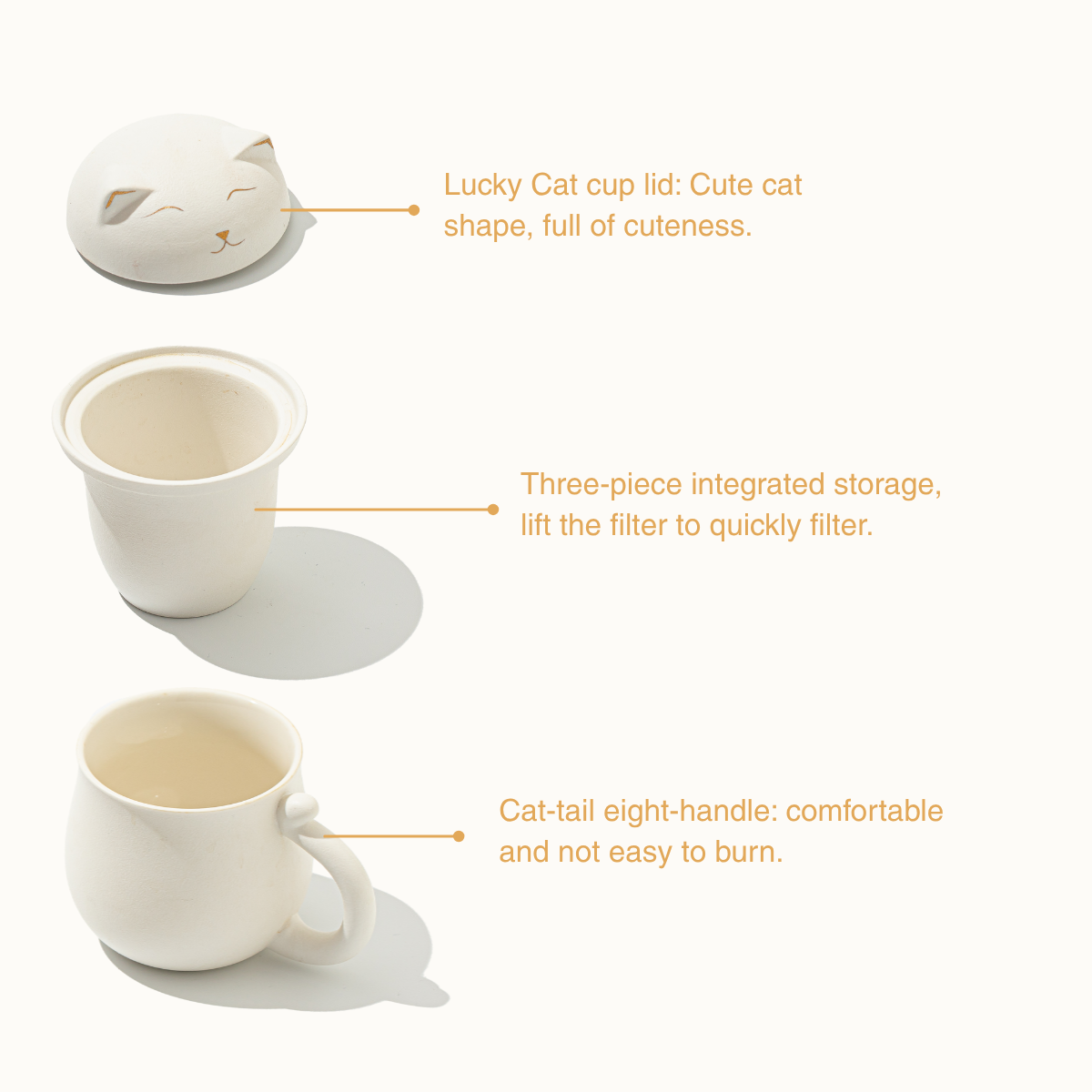 Lucky Cat cup lid: Cute cat shape, full of cuteness.

Three-piece integrated storage, lift the filter to quickly filter.

Cat-tail eight-handle: comfortable and not easy to burn.