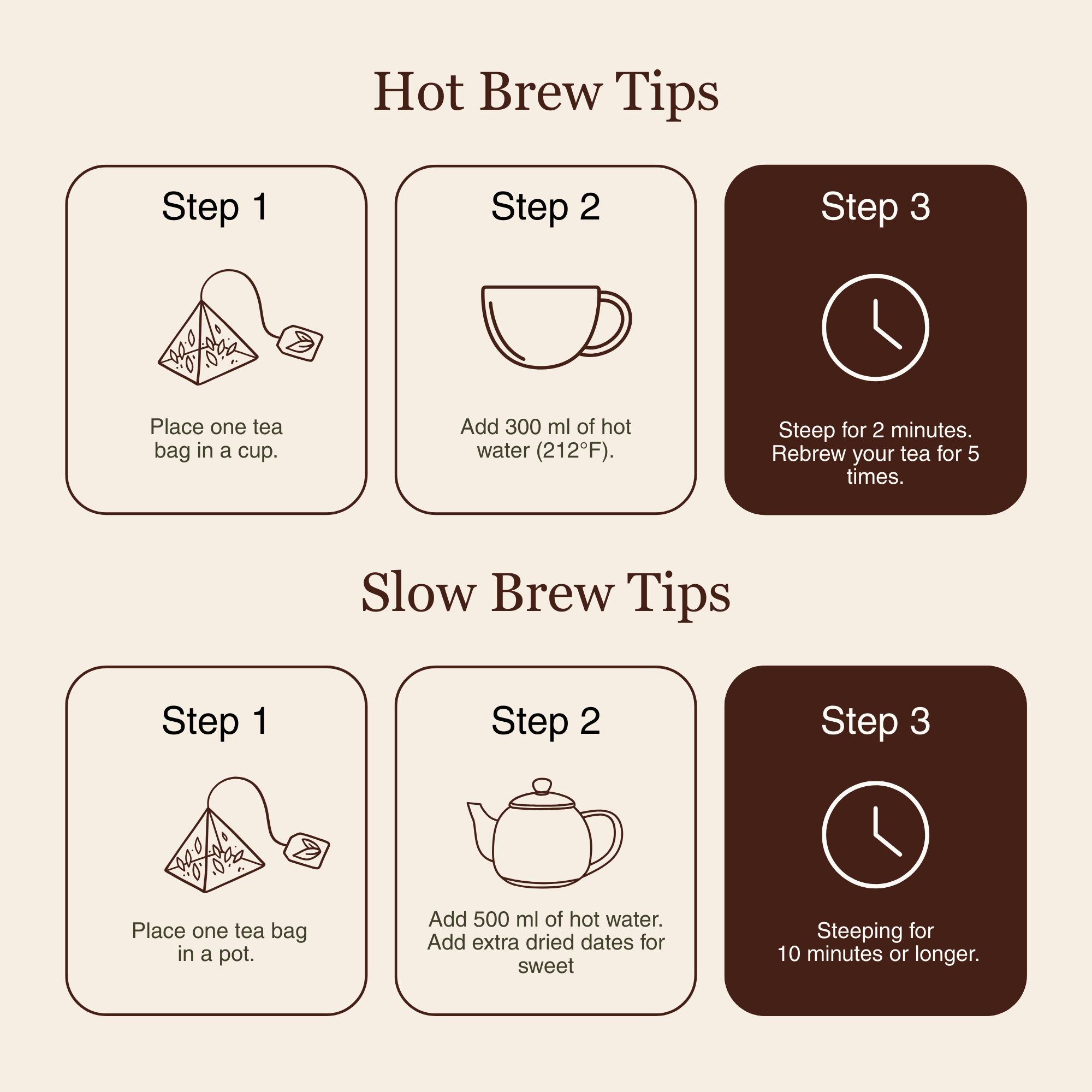 Hot Brew Tips

Step 1

Place one tea bag in a cup.

Step 2

Add 300 ml of hot water (212°F).

Step 3

Steep for 2 minutes. Rebrew your tea for 5 times.

Slow Brew Tips

Step 1

Place one tea bag in a pot.

Step 2

Add 500 ml of hot water. Add extra dried dates for sweet

Step 3

Steeping for 10 minutes or longer.