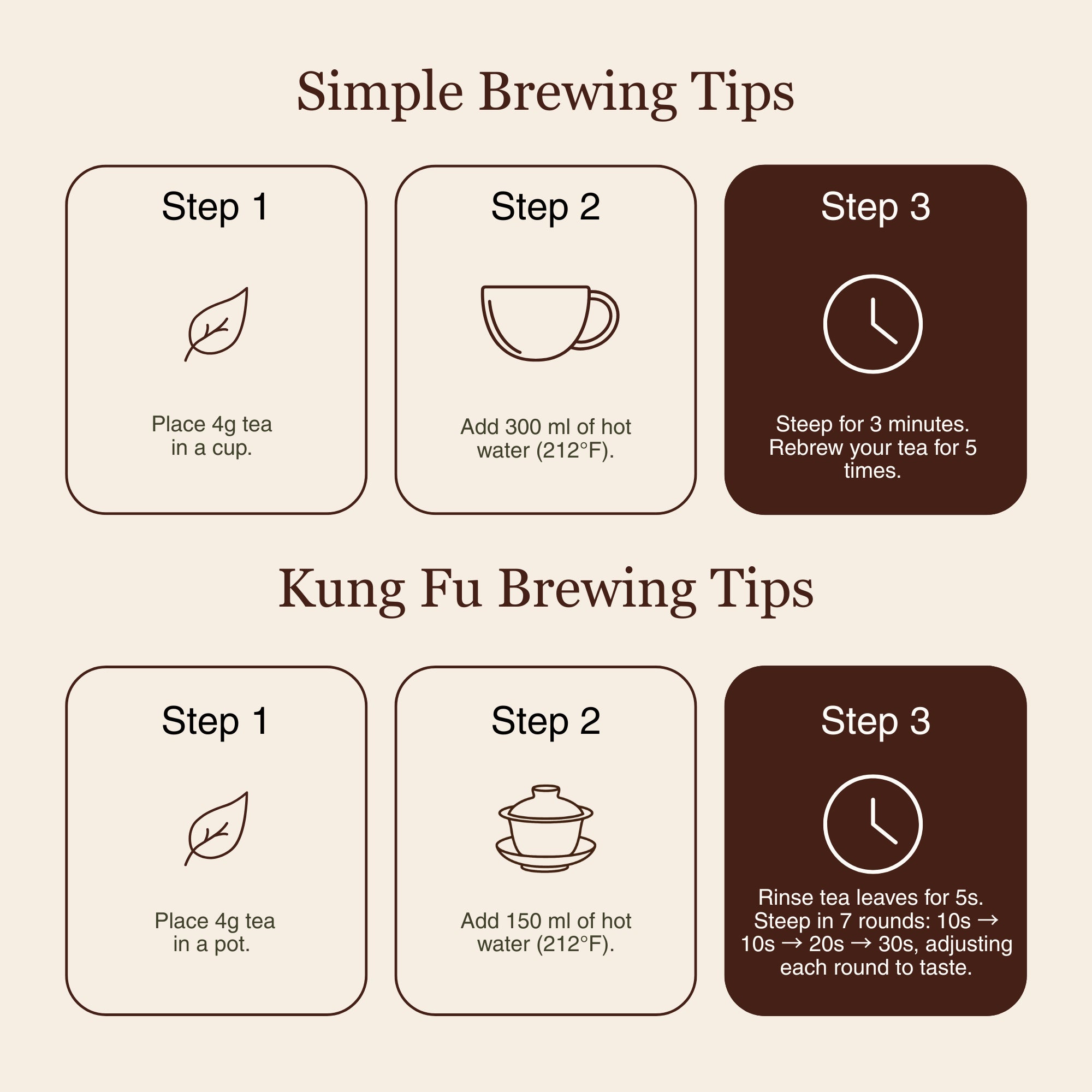 Simple Brewing Tips

Step 1

Place 4g tea in a cup.

Step 2

Add 300 ml of hot water (212°F).

Step 3

Steep for 3 minutes. Rebrew your tea for 5 times.

Kung Fu Brewing Tips

Step 1

Place 4g tea in a pot.

Step 2

Add 150 ml of hot water (212°F).

Step 3

Rinse tea leaves for 5s. Steep in 7 rounds: 10s → 10s → 20s → 30s, adjusting each round to taste.