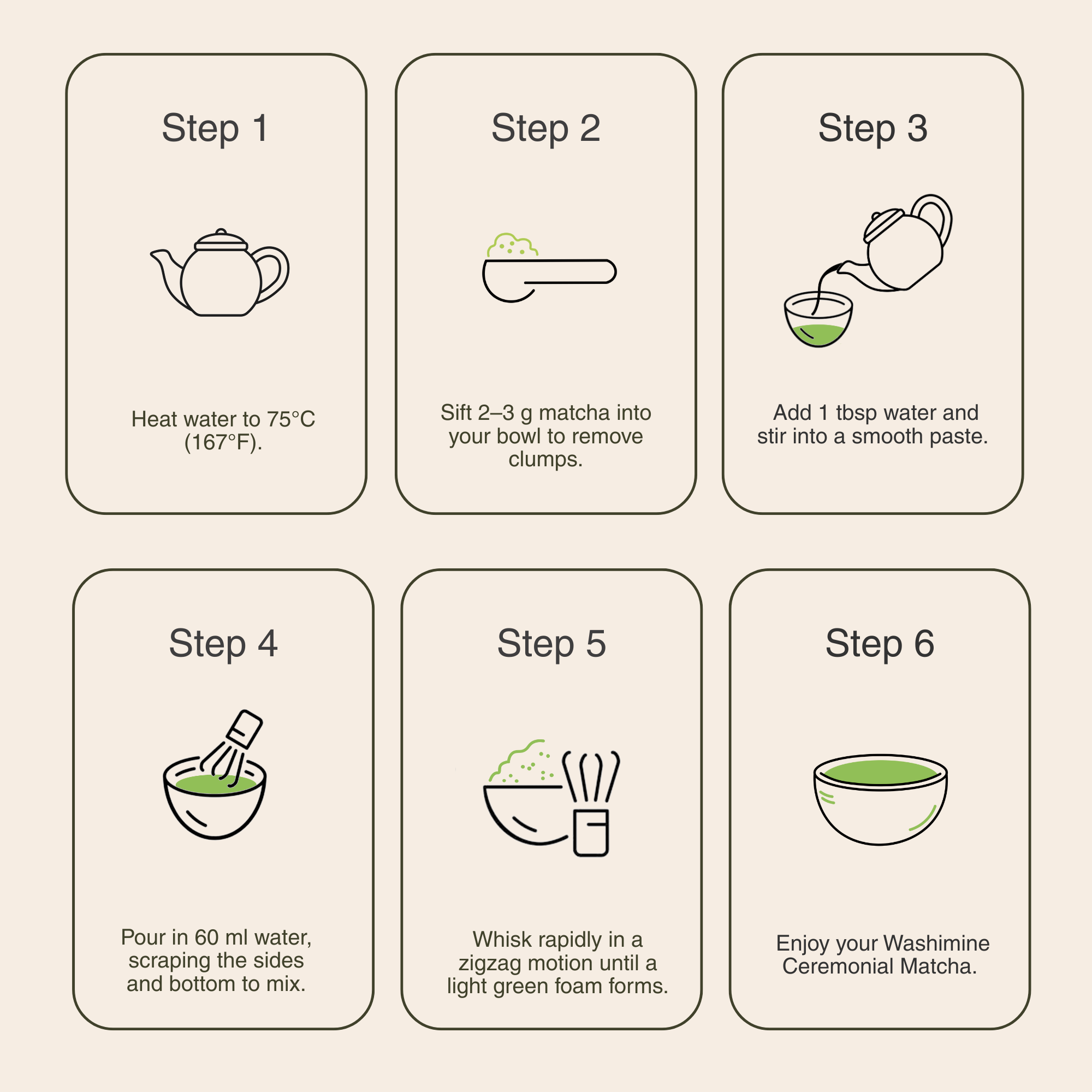 Step 1

Heat water to 75°C (167°F).

Step 2

Sift 2–3 g matcha into your bowl to remove clumps.

Step 3

Add 1 tbsp water and stir into a smooth paste.

Step 4

Pour in 60 ml water, scraping the sides and bottom to mix.

Step 5

Whisk rapidly in a zigzag motion until a light green foam forms.

Step 6

Enjoy your Washimine Ceremonial Matcha.