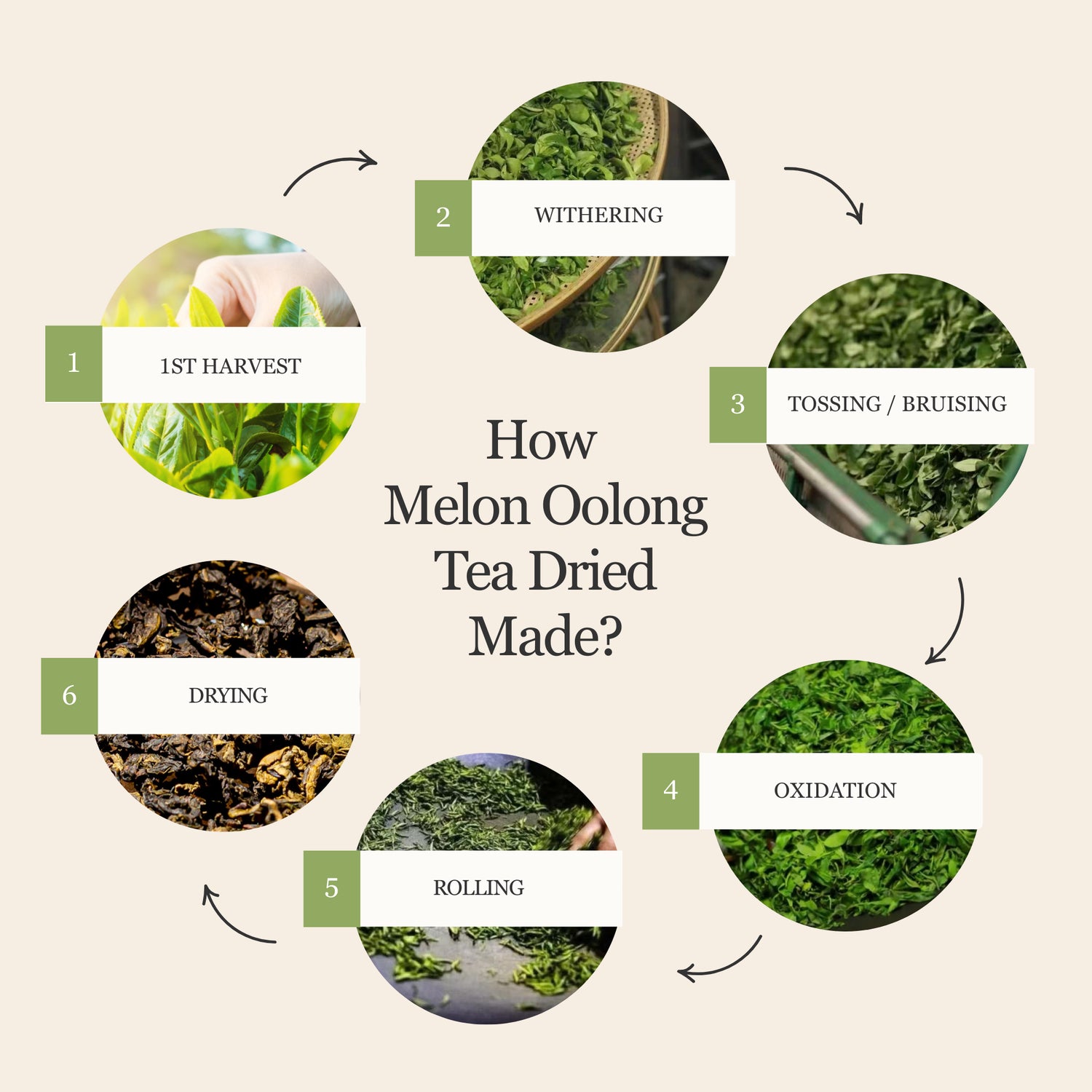 How Melon Oolong Tea Dried Made?

1 1ST HARVEST

2 WITHERING

3 TOSSING / BRUISING

4 OXIDATION

5 ROLLING

6 DRYING