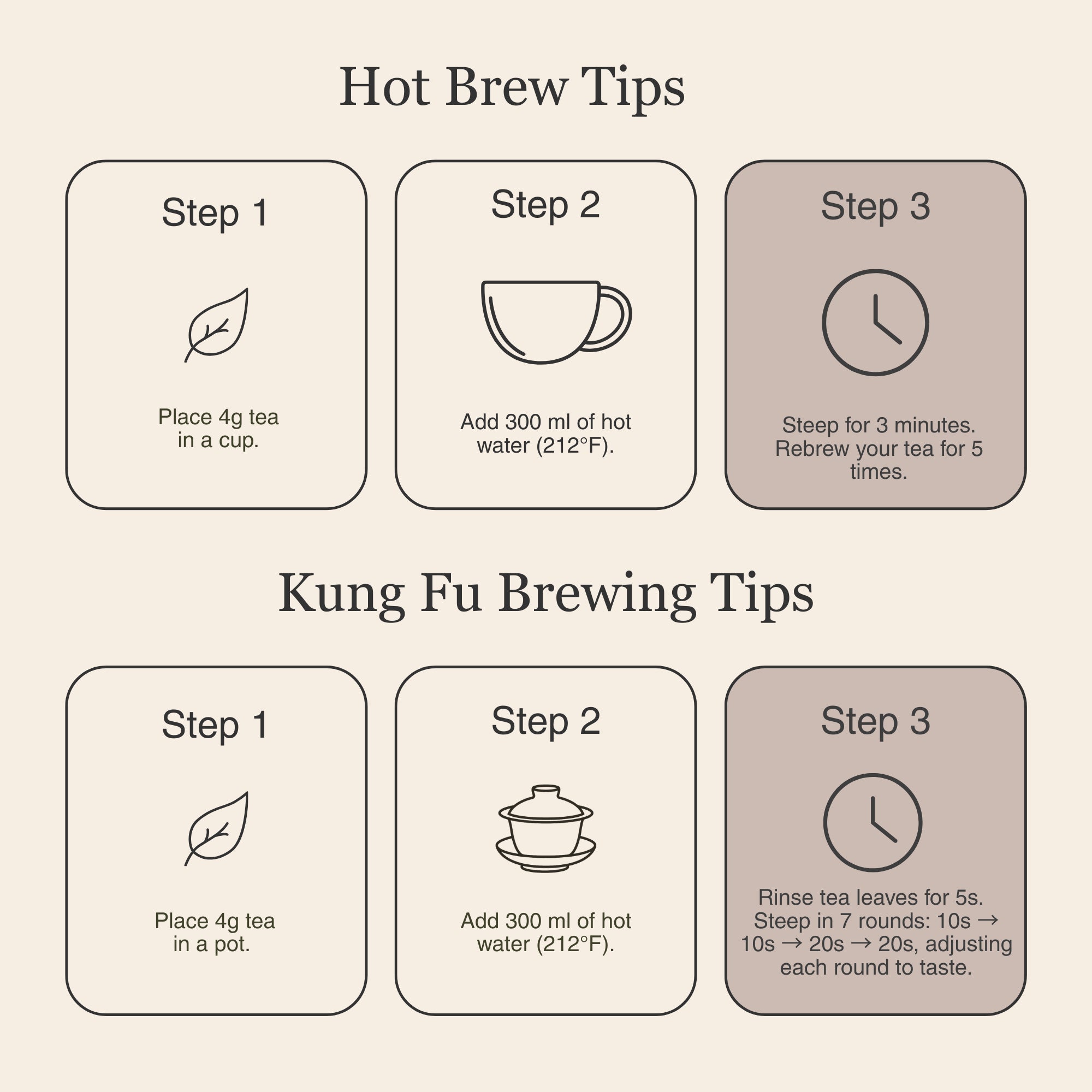 Hot Brew Tips

Step 1

Place 4g tea in a cup.

Step 2

Add 300 ml of hot water (212°F).

Step 3

Steep for 3 minutes. Rebrew your tea for 5 times.

Kung Fu Brewing Tips

Step 1

Place 4g tea in a pot.

Step 2

Add 300 ml of hot water (212°F).

Step 3

Rinse tea leaves for 5s. Steep in 7 rounds: 10s → 10s → 20s → 20s, adjusting each round to taste.