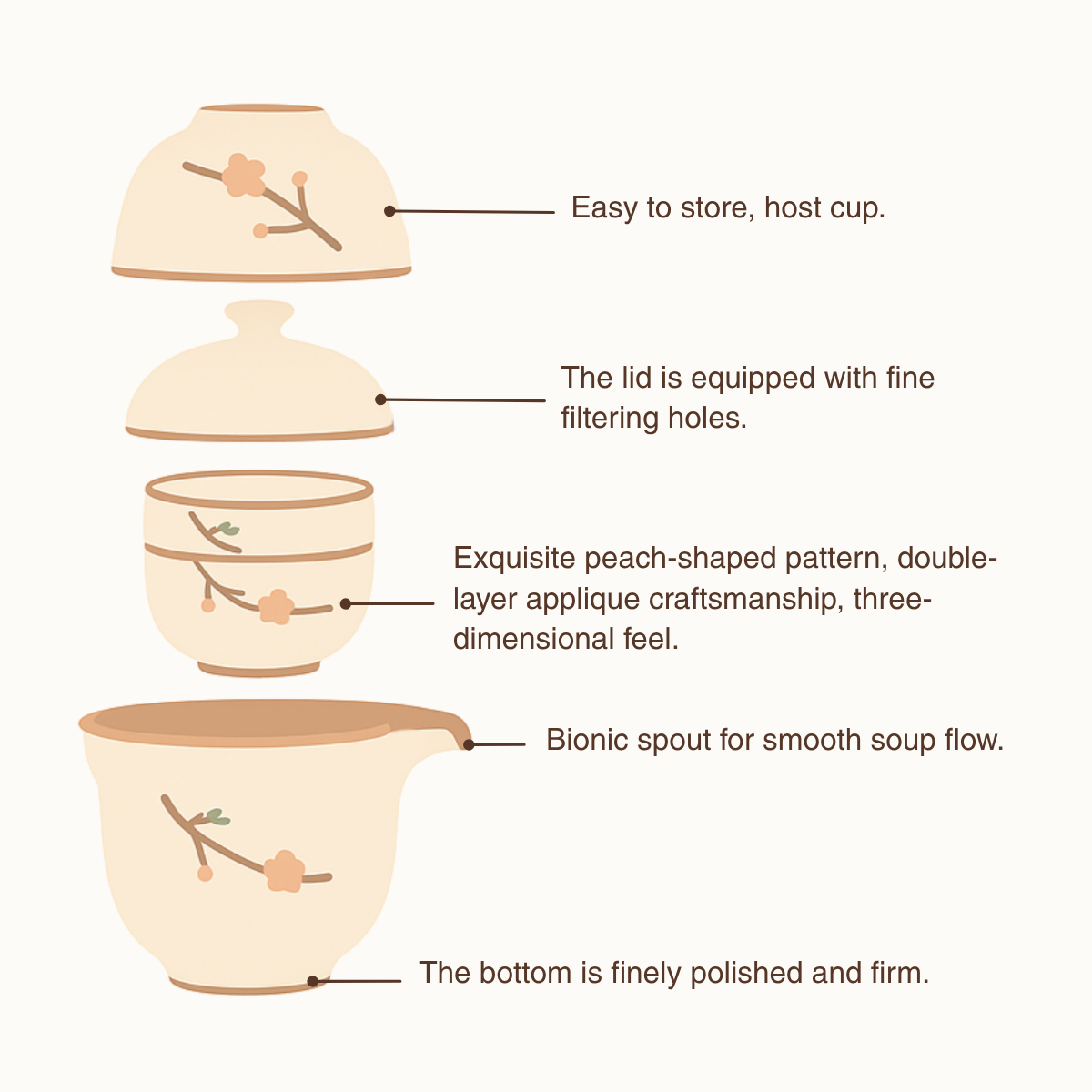 Easy to store, host cup.

The lid is equipped with fine filtering holes.

Exquisite peach-shaped pattern, double-layer applique craftsmanship, three-dimensional feel.

Bionic spout for smooth soup flow.

The bottom is finely polished and firm.