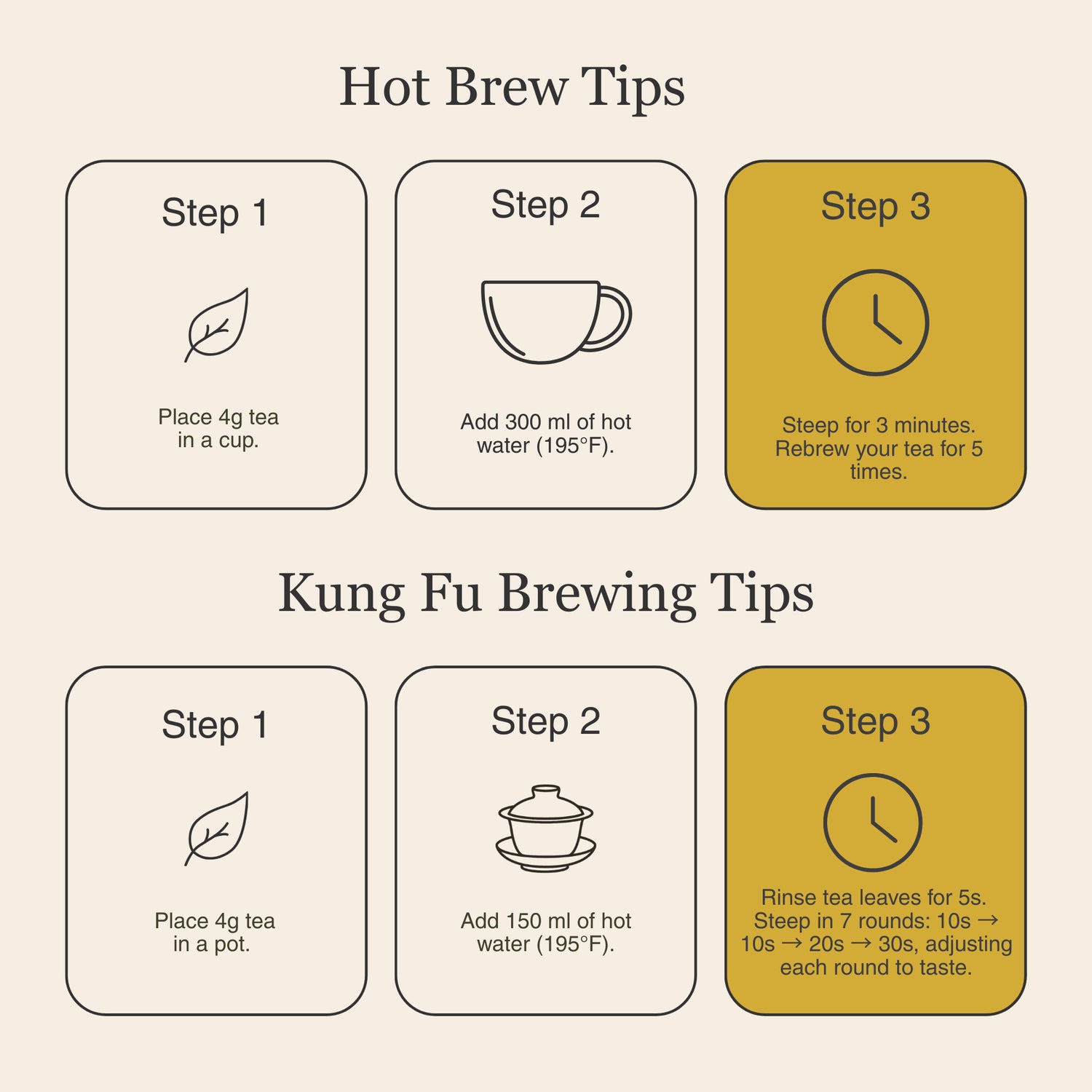 Hot Brew Tips

Step 1

Place 4g tea in a cup.

Step 2

Add 300 ml of hot water (195°F).

Step 3

Steep for 3 minutes. Rebrew your tea for 5 times.

Kung Fu Brewing Tips

Step 1

Place 4g tea in a pot.

Step 2

Add 150 ml of hot water (195°F).

Step 3

Rinse tea leaves for 5s. Steep in 7 rounds: 10s → 10s → 20s → 30s, adjusting each round to taste.