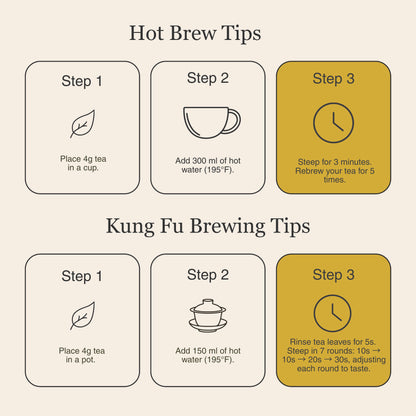 Hot Brew Tips

Step 1

Place 4g tea in a cup.

Step 2

Add 300 ml of hot water (195°F).

Step 3

Steep for 3 minutes. Rebrew your tea for 5 times.

Kung Fu Brewing Tips

Step 1

Place 4g tea in a pot.

Step 2

Add 150 ml of hot water (195°F).

Step 3

Rinse tea leaves for 5s. Steep in 7 rounds: 10s → 10s → 20s → 30s, adjusting each round to taste.