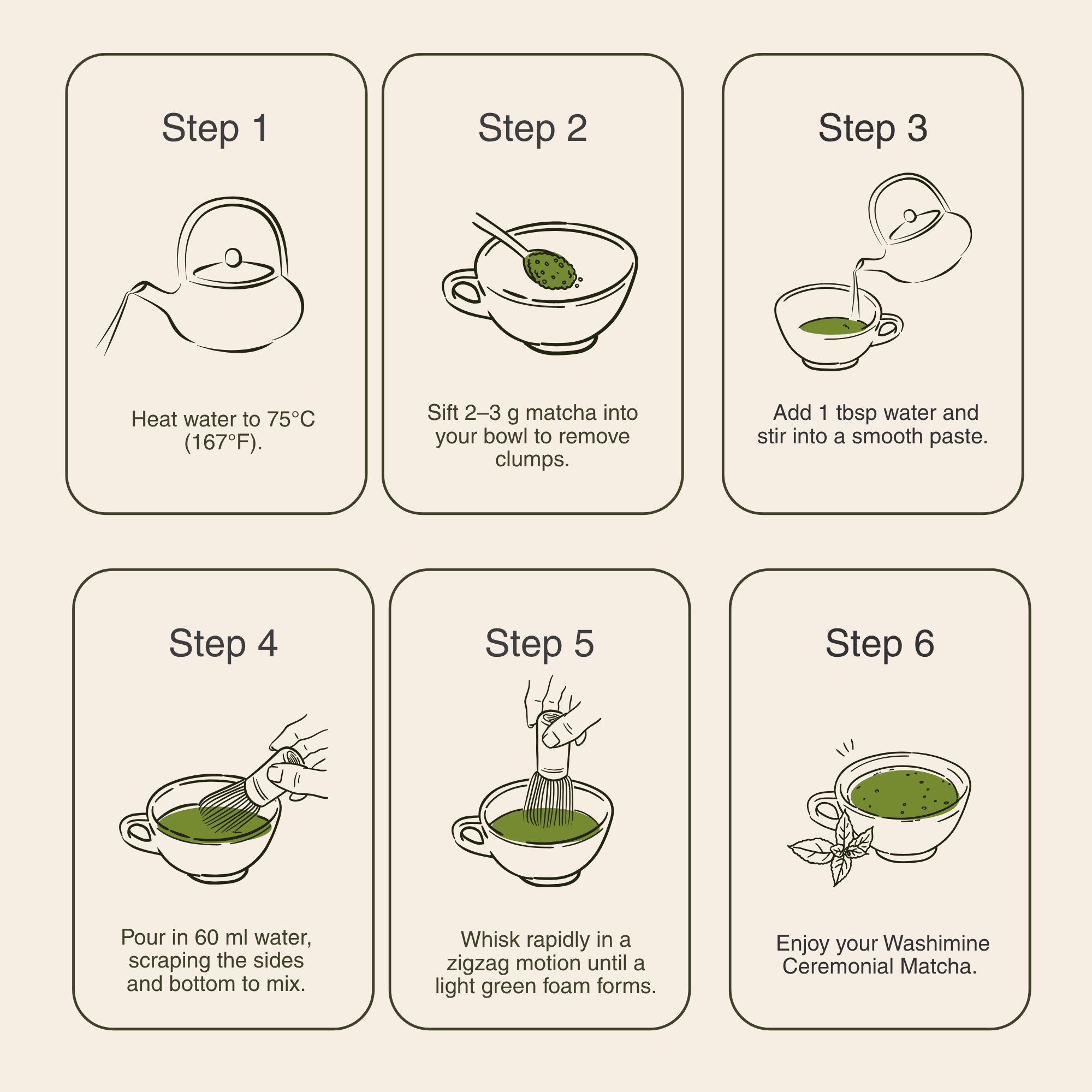 Step 1

Heat water to 75°C (167°F).

Step 2

Sift 2–3 g matcha into your bowl to remove clumps.

Step 3

Add 1 tbsp water and stir into a smooth paste.

Step 4

Pour in 60 ml water, scraping the sides and bottom to mix.

Step 5

Whisk rapidly in a zigzag motion until a light green foam forms.

Step 6

Enjoy your Washimine Ceremonial Matcha.