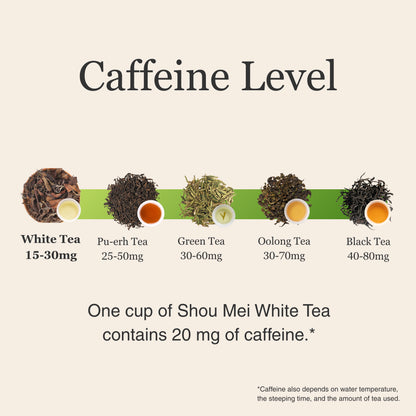 Caffeine Level

White Tea
15-30mg

Pu-erh Tea
25-50mg

Green Tea
30-60mg

Oolong Tea
30-70mg

Black Tea
40-80mg

One cup of Shou Mei White Tea contains 20 mg of caffeine.*

*Caffeine also depends on water temperature, the steeping time, and the amount of tea used.