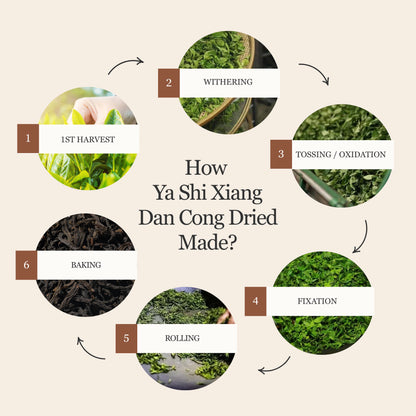 How Ya Shi Xiang Dan Cong Dried Made?

1 1ST HARVEST

2 WITHERING

3 TOSSING / OXIDATION

4 FIXATION

5 ROLLING

6 BAKING